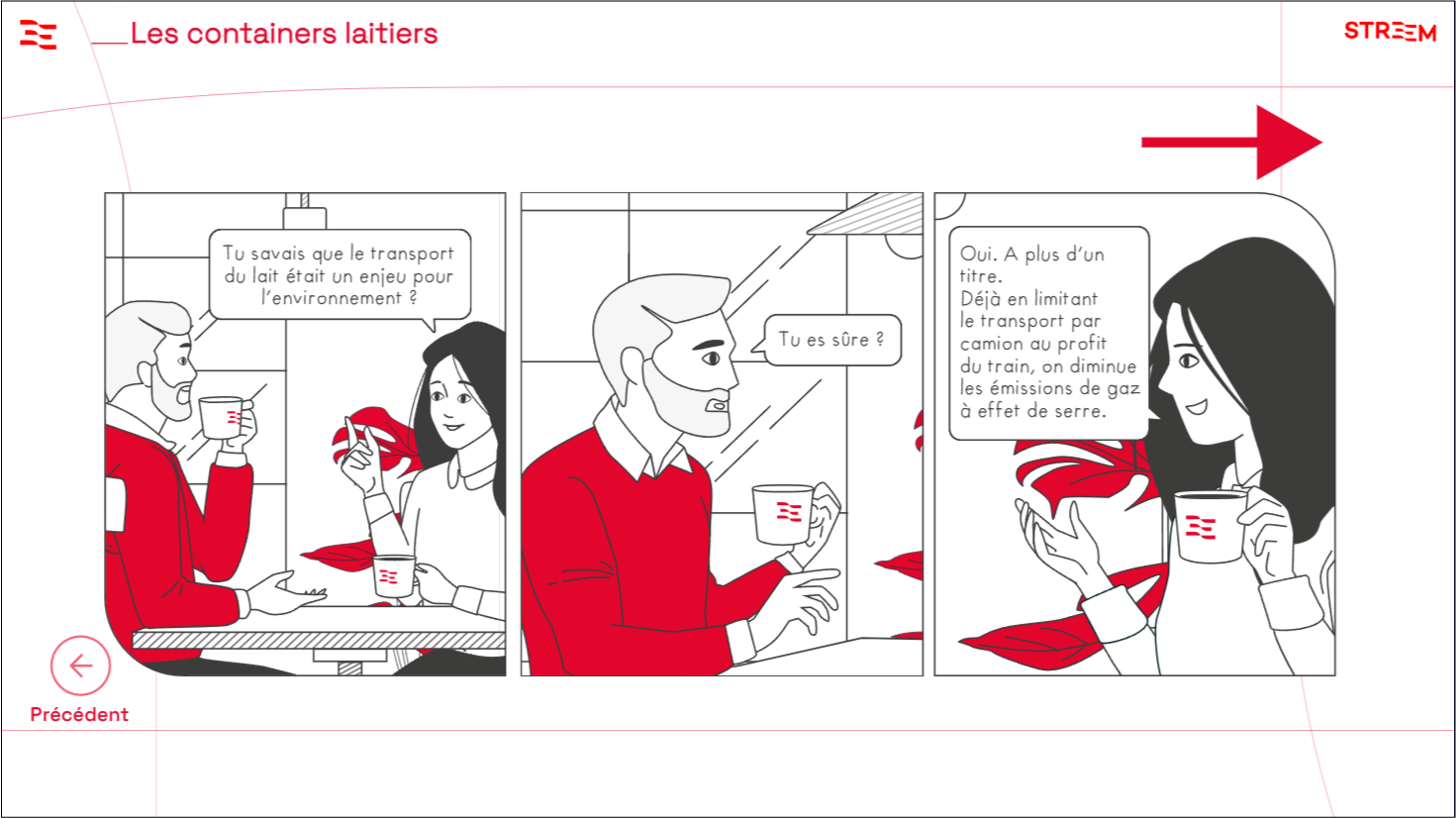 Les containers laitiers

STREEM

Tu savais que le transport du lait était un enjeu pour l'environnement ?

Tu es sûre ?

Oui. A plus d'un titre.
Déjà en limitant le transport par camion au profit du train, on diminue les émissions de gaz à effet de serre.

Précédent